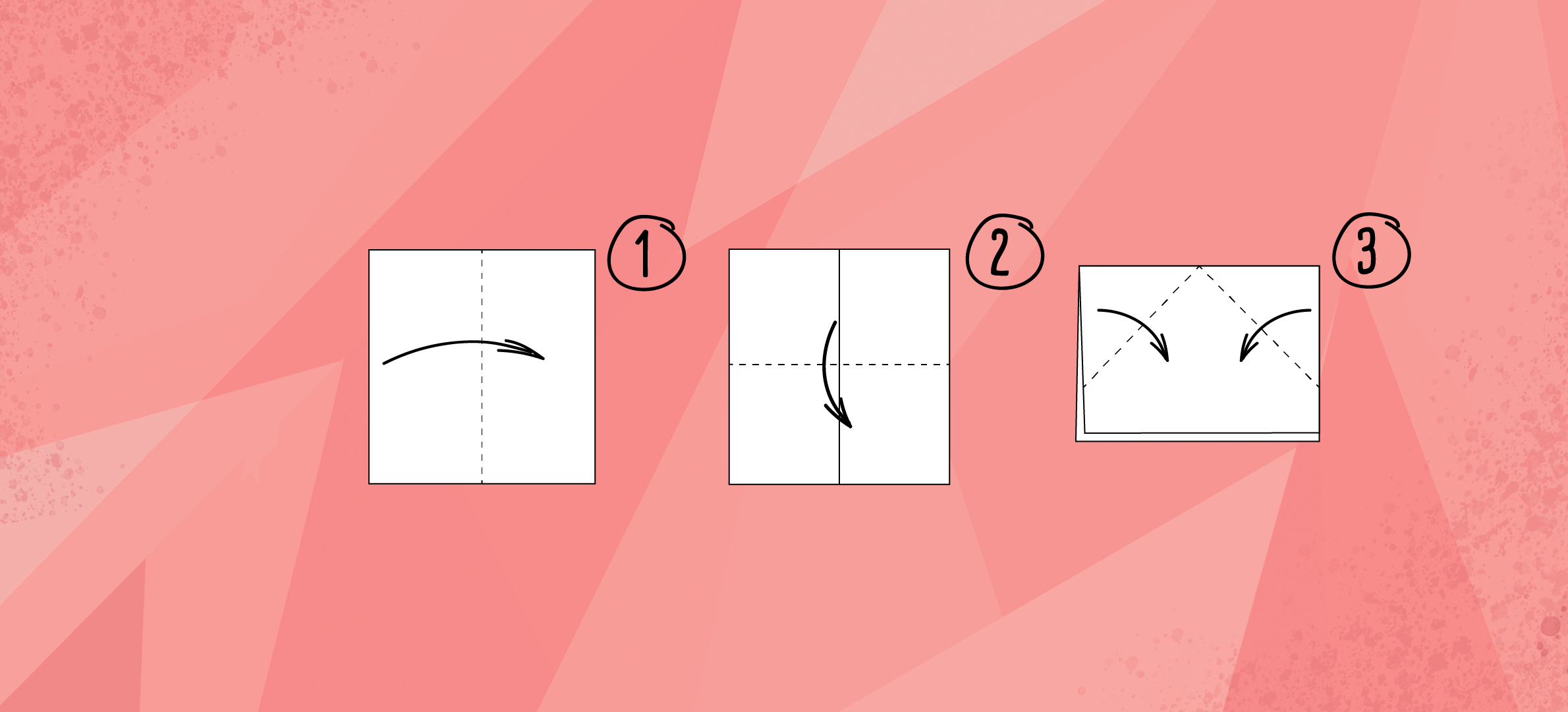 1

2

3